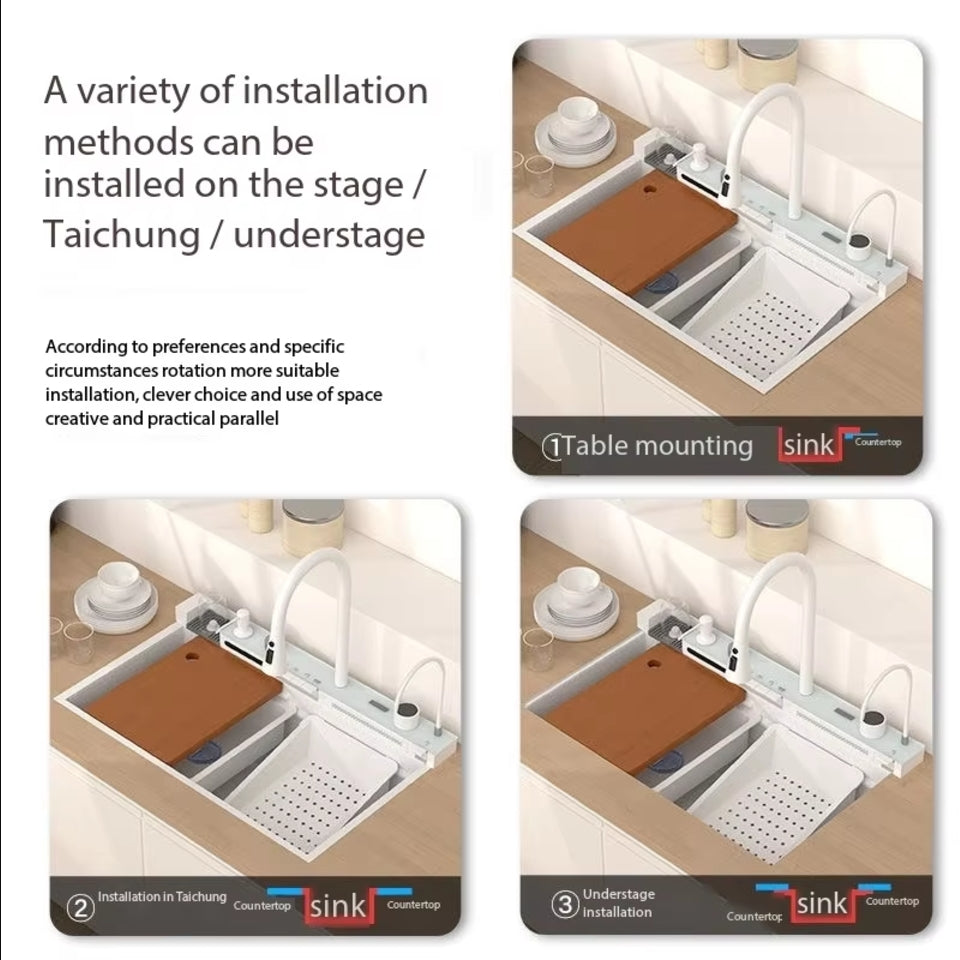 A variety of installation methods can be installed on the stage / Taichung / understage

According to preferences and specific circumstances rotation more suitable installation, clever choice and use of space creative and practical parallel

①Table mounting sink Countertop

② Installation in Taichung Countertop sink Countertop

③ Understage installation Countertop sink Countertop