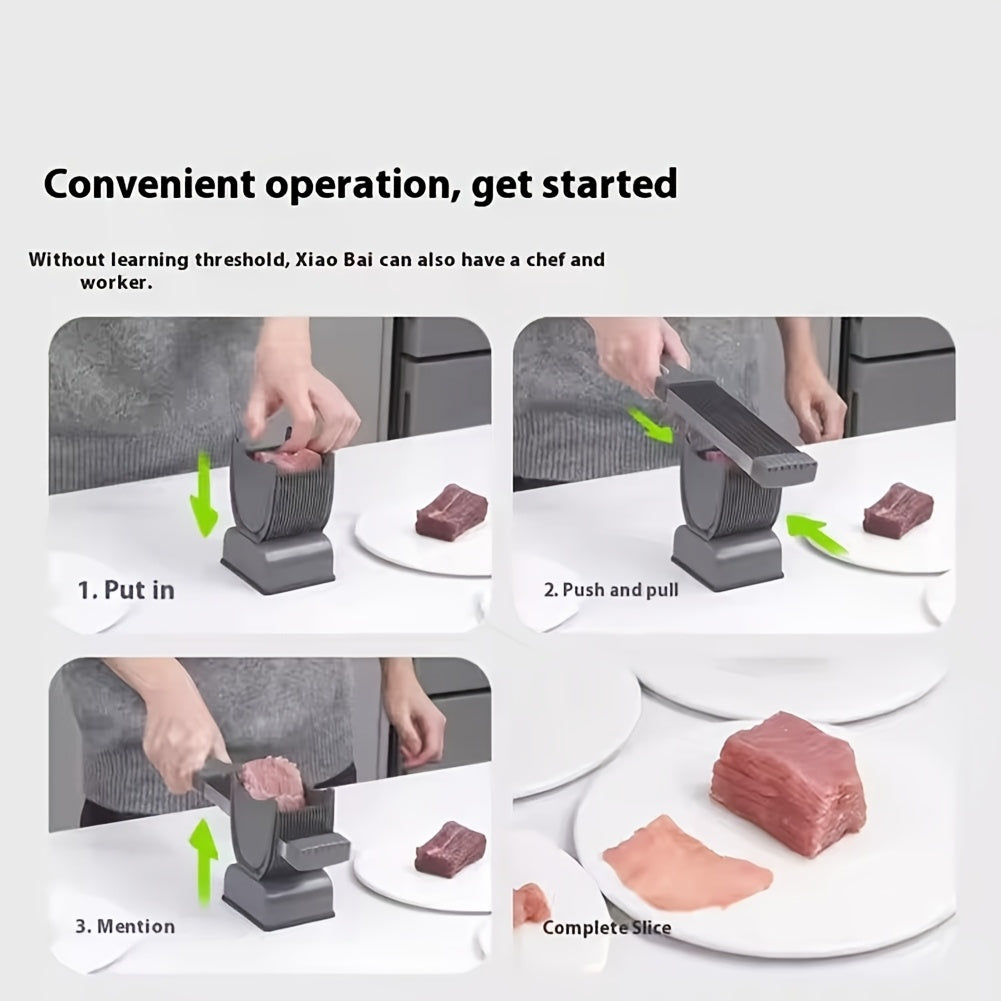 Convenient operation, get started

Without learning threshold, Xiao Bai can also have a chef and worker.

1. Put in

2. Push and pull

3. Mention

Complete Slice