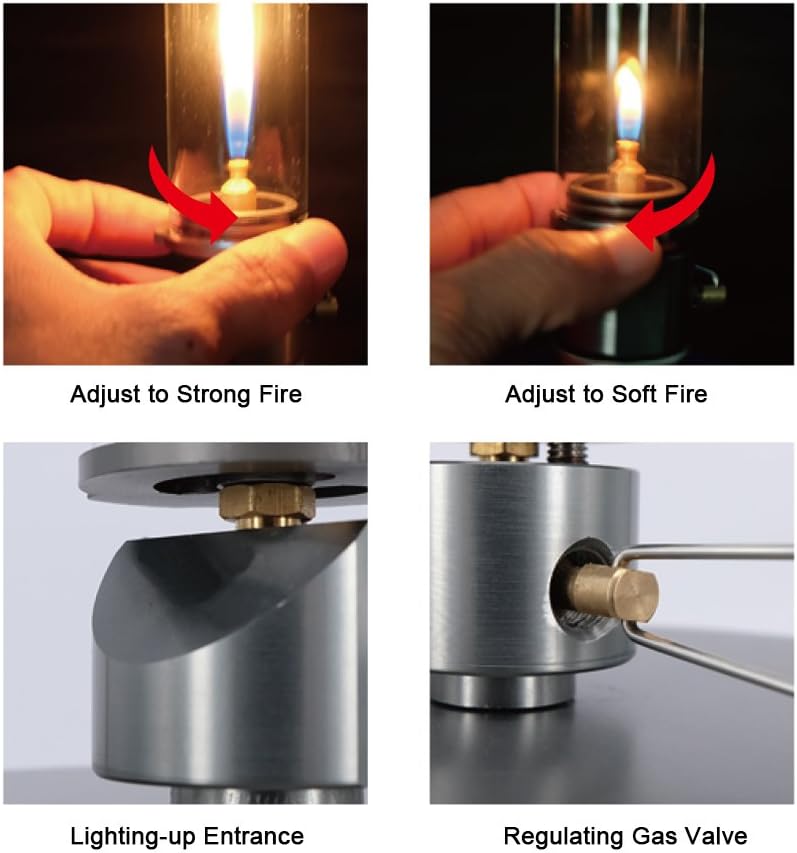 Adjust to Strong Fire

Adjust to Soft Fire

Lighting-up Entrance

Regulating Gas Valve