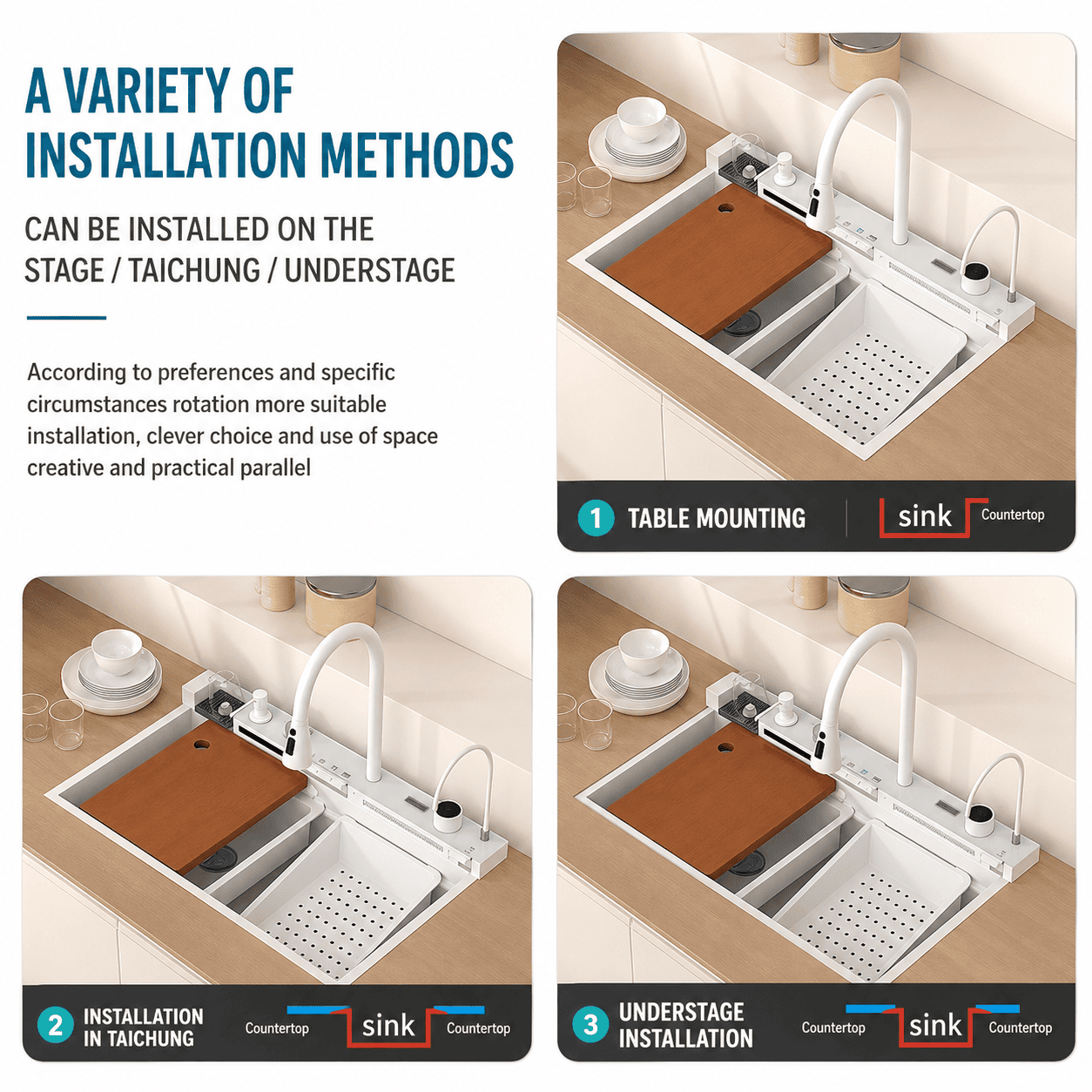 A VARIETY OF INSTALLATION METHODS

CAN BE INSTALLED ON THE STAGE / TAICHUNG / UNDERSTAGE

According to preferences and specific circumstances rotation more suitable installation, clever choice and use of space creative and practical parallel

1 TABLE MOUNTING

sink Countertop

2 INSTALLATION IN TAICHUNG

Countertop sink Countertop

3 UNDERSTAGE INSTALLATION

Countertop sink Countertop