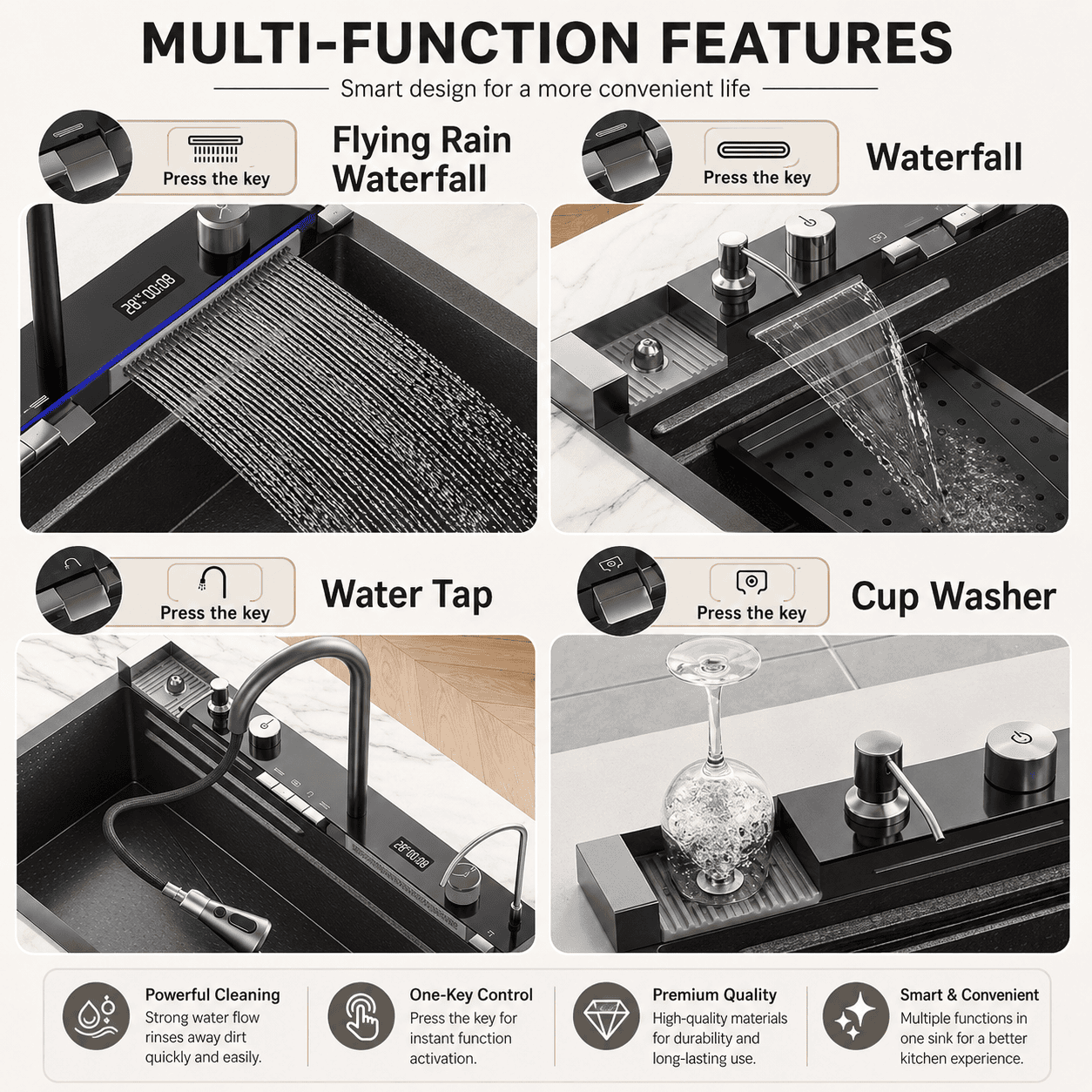 MULTI-FUNCTION FEATURES

Smart design for a more convenient life

Press the key

Flying Rain Waterfall

Press the key

Waterfall

28℃ 00:08

Press the key

Water Tap

Press the key

Cup Washer

28℃ 00:08

Powerful Cleaning
Strong water flow rinses away dirt quickly and easily.

One-Key Control
Press the key for instant function activation.

Premium Quality
High-quality materials for durability and long-lasting use.

Smart & Convenient
Multiple functions in one sink for a better kitchen experience.