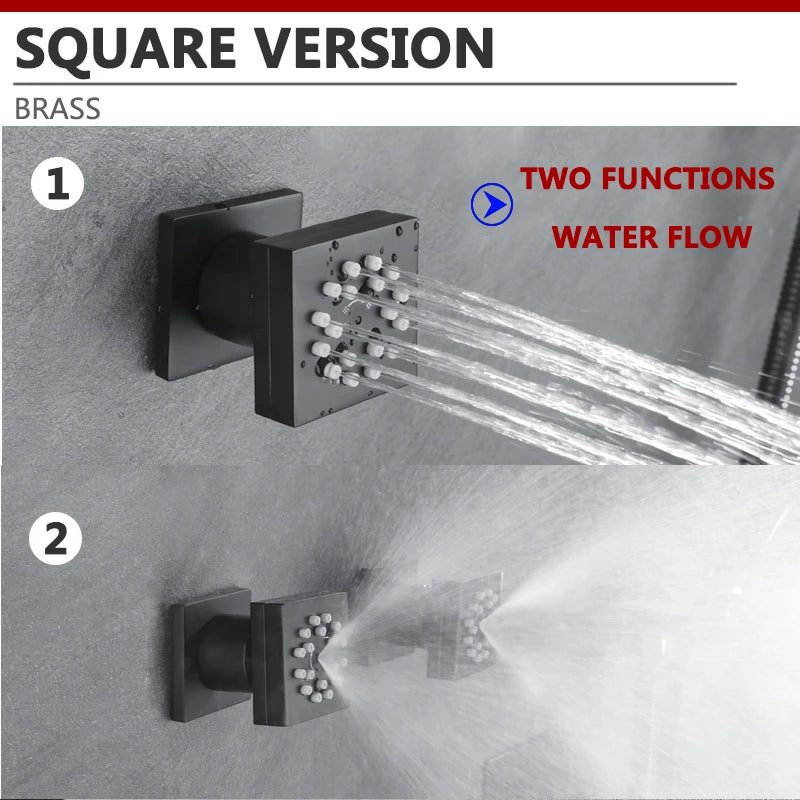 SQUARE VERSION

BRASS

1

TWO FUNCTIONS

WATER FLOW

2