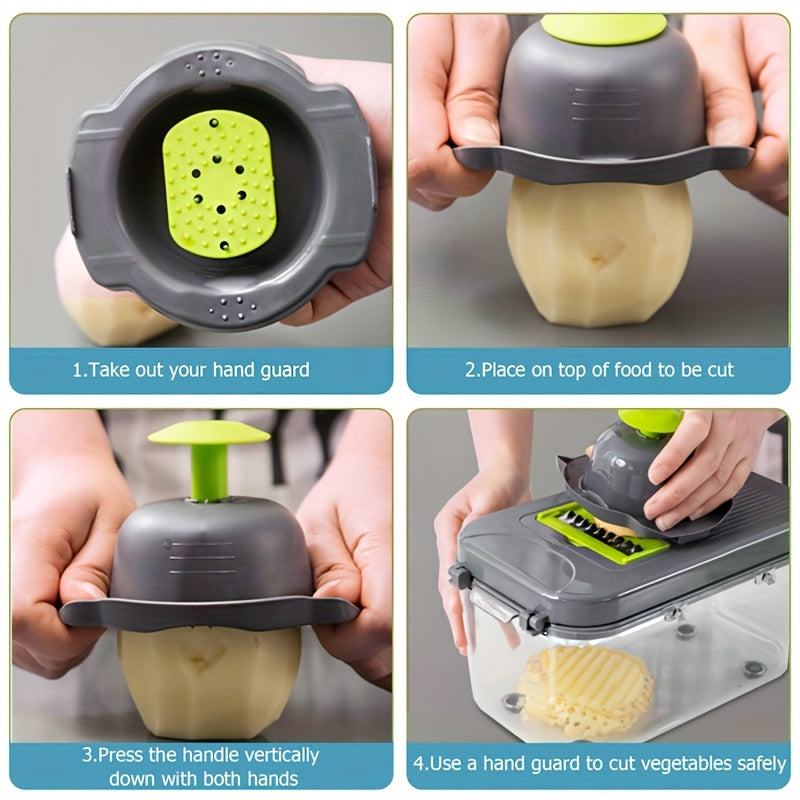 1.Take out your hand guard

2.Place on top of food to be cut

3.Press the handle vertically down with both hands

4.Use a hand guard to cut vegetables safely